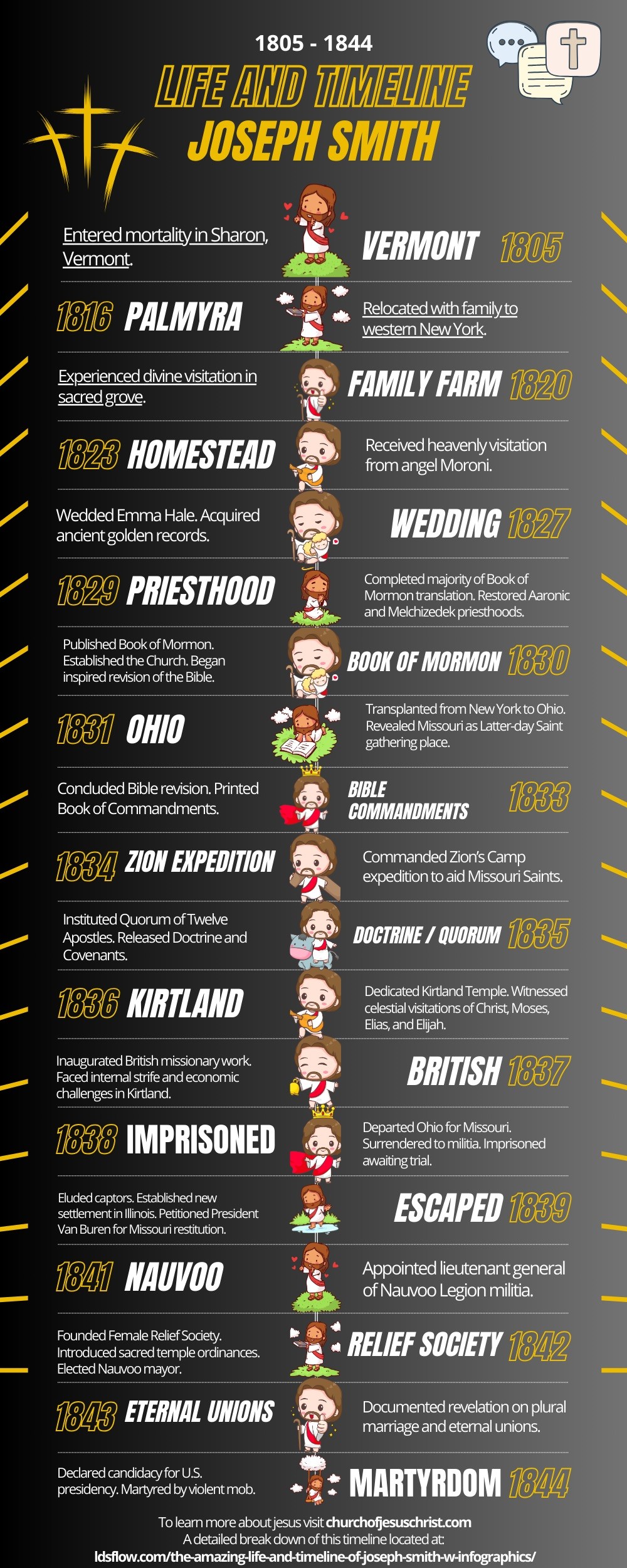 1805 - 1844

LIFE AND TIMELINE
JOSEPH SMITH

Entered mortality in Sharon, Vermont.

VERMONT 1805

1816 PALMYRA

Relocated with family to western New York.

Experienced divine visitation in sacred grove.

FAMILY FARM 1820

1823 HOMESTEAD

Received heavenly visitation from angel Moroni.

Wedded Emma Hale. Acquired ancient golden records.

WEDDING 1827

1829 PRIESTHOOD

Completed majority of Book of Mormon translation. Restored Aaronic and Melchizedek priesthoods.

Published Book of Mormon. Established the Church. Began inspired revision of the Bible.

BOOK OF MORMON 1830

1831 OHIO

Transplanted from New York to Ohio. Revealed Missouri as Latter-day Saint gathering place.

Concluded Bible revision. Printed Book of Commandments.

BIBLE COMMANDMENTS 1833

1834 ZION EXPEDITION

Commanded Zion's Camp expedition to aid Missouri Saints.

Instituted Quorum of Twelve Apostles. Released Doctrine and Covenants.

DOCTRINE / QUORUM 1835

1836 KIRTLAND

Dedicated Kirtland Temple. Witnessed celestial visitations of Christ, Moses, Elias, and Elijah.

Inaugurated British missionary work. Faced internal strife and economic challenges in Kirtland.

BRITISH 1837

1838 IMPRISONED

Departed Ohio for Missouri. Surrendered to militia. Imprisoned awaiting trial.

Eluded captors. Established new settlement in Illinois. Petitioned President Van Buren for Missouri restitution.

ESCAPED 1839

1841 NAUVOO

Appointed lieutenant general of Nauvoo Legion militia.

Founded Female Relief Society. Introduced sacred temple ordinances. Elected Nauvoo mayor.

RELIEF SOCIETY 1842

1843 ETERNAL UNIONS

Documented revelation on plural marriage and eternal unions.

Declared candidacy for U.S. presidency. Martyred by violent mob.

MARTYRDOM 1844

To learn more about jesus visit churchofjesuschrist.com
A detailed break down of this timeline located at:
ldsflow.com/the-amazing-life-and-timeline-of-joseph-smith-w-infographics/