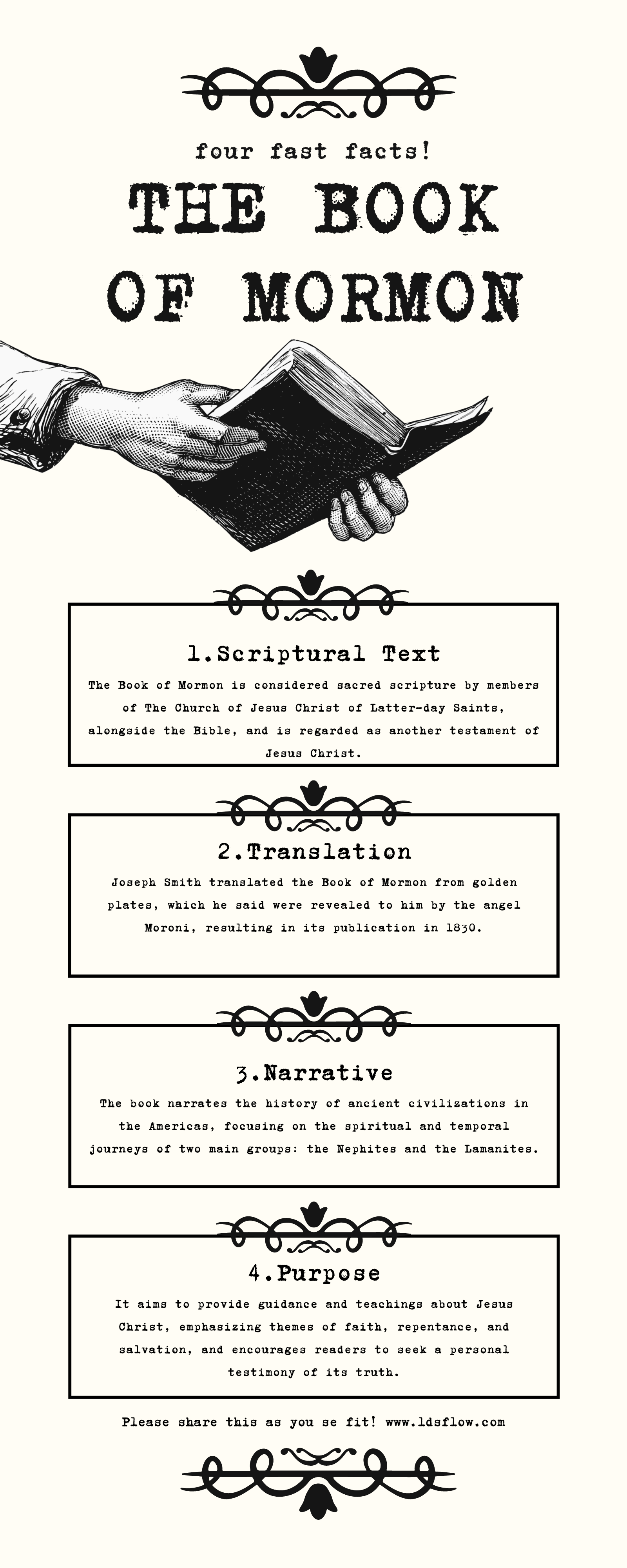 four fast facts!

THE BOOK OF MORMON

1.Scriptural Text

The Book of Mormon is considered sacred scripture by members of The Church of Jesus Christ of Latter-day Saints, alongside the Bible, and is regarded as another testament of Jesus Christ.

2.Translation

Joseph Smith translated the Book of Mormon from golden plates, which he said were revealed to him by the angel Moroni, resulting in its publication in 1830.

3.Narrative

The book narrates the history of ancient civilizations in the Americas, focusing on the spiritual and temporal journeys of two main groups: the Nephites and the Lamanites.

4.Purpose

It aims to provide guidance and teachings about Jesus Christ, emphasizing themes of faith, repentance, and salvation, and encourages readers to seek a personal testimony of its truth.

Please share this as you se fit! www.ldsflow.com