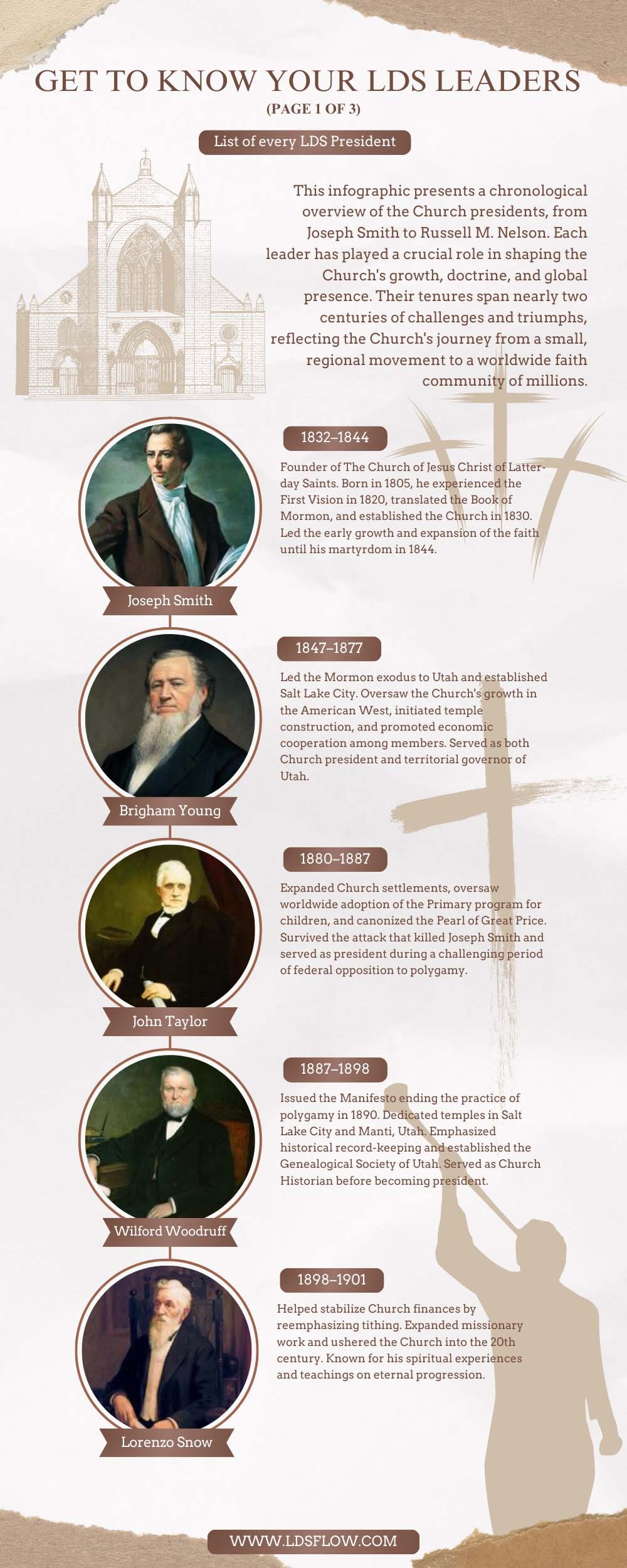 GET TO KNOW YOUR LDS LEADERS
(PAGE 1 OF 3)

List of every LDS President

This infographic presents a chronological overview of the Church presidents, from Joseph Smith to Russell M. Nelson. Each leader has played a crucial role in shaping the Church's growth, doctrine, and global presence. Their tenures span nearly two centuries of challenges and triumphs, reflecting the Church's journey from a small, regional movement to a worldwide faith community of millions.

1832–1844

Founder of The Church of Jesus Christ of Latter-day Saints. Born in 1805, he experienced the First Vision in 1820, translated the Book of Mormon, and established the Church in 1830. Led the early growth and expansion of the faith until his martyrdom in 1844.

Joseph Smith

1847–1877

Led the Mormon exodus to Utah and established Salt Lake City. Oversaw the Church's growth in the American West, initiated temple construction, and promoted economic cooperation among members. Served as both Church president and territorial governor of Utah.

Brigham Young

1880–1887

Expanded Church settlements, oversaw worldwide adoption of the Primary program for children, and canonized the Pearl of Great Price. Survived the attack that killed Joseph Smith and served as president during a challenging period of federal opposition to polygamy.

John Taylor

1887–1898

Issued the Manifesto ending the practice of polygamy in 1890. Dedicated temples in Salt Lake City and Manti, Utah. Emphasized historical record-keeping and established the Genealogical Society of Utah. Served as Church Historian before becoming president.

Wilford Woodruff

1898–1901

Helped stabilize Church finances by reemphasizing tithing. Expanded missionary work and ushered the Church into the 20th century. Known for his spiritual experiences and teachings on eternal progression.

Lorenzo Snow

WWW.LDSFLOW.COM