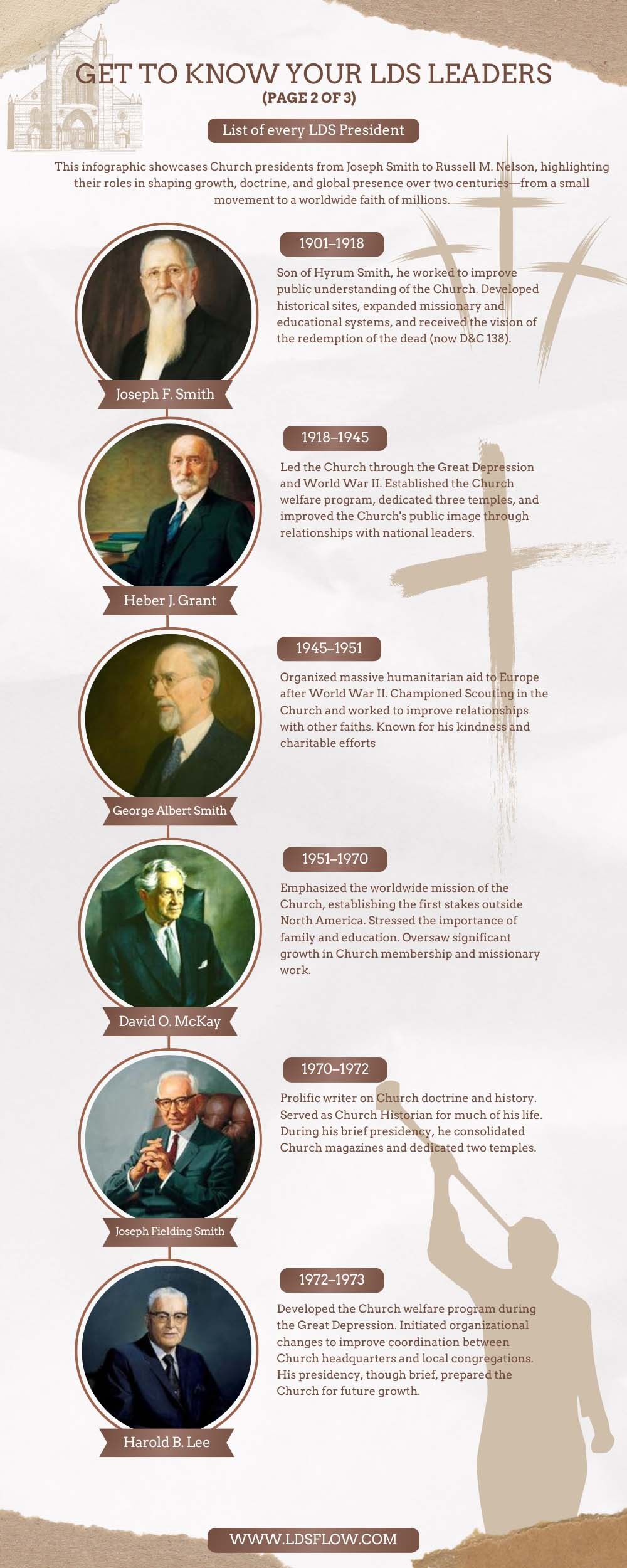 GET TO KNOW YOUR LDS LEADERS
(PAGE 2 OF 3)

List of every LDS President

This infographic showcases Church presidents from Joseph Smith to Russell M. Nelson, highlighting their roles in shaping growth, doctrine, and global presence over two centuries—from a small movement to a worldwide faith of millions.

1901–1918

Son of Hyrum Smith, he worked to improve public understanding of the Church. Developed historical sites, expanded missionary and educational systems, and received the vision of the redemption of the dead (now D&C 138).

Joseph F. Smith

1918–1945

Led the Church through the Great Depression and World War II. Established the Church welfare program, dedicated three temples, and improved the Church's public image through relationships with national leaders.

Heber J. Grant

1945–1951

Organized massive humanitarian aid to Europe after World War II. Championed Scouting in the Church and worked to improve relationships with other faiths. Known for his kindness and charitable efforts

George Albert Smith

1951–1970

Emphasized the worldwide mission of the Church, establishing the first stakes outside North America. Stressed the importance of family and education. Oversaw significant growth in Church membership and missionary work.

David O. McKay

1970–1972

Prolific writer on Church doctrine and history. Served as Church Historian for much of his life. During his brief presidency, he consolidated Church magazines and dedicated two temples.

Joseph Fielding Smith

1972–1973

Developed the Church welfare program during the Great Depression. Initiated organizational changes to improve coordination between Church headquarters and local congregations. His presidency, though brief, prepared the Church for future growth.

Harold B. Lee

WWW.LDSFLOW.COM