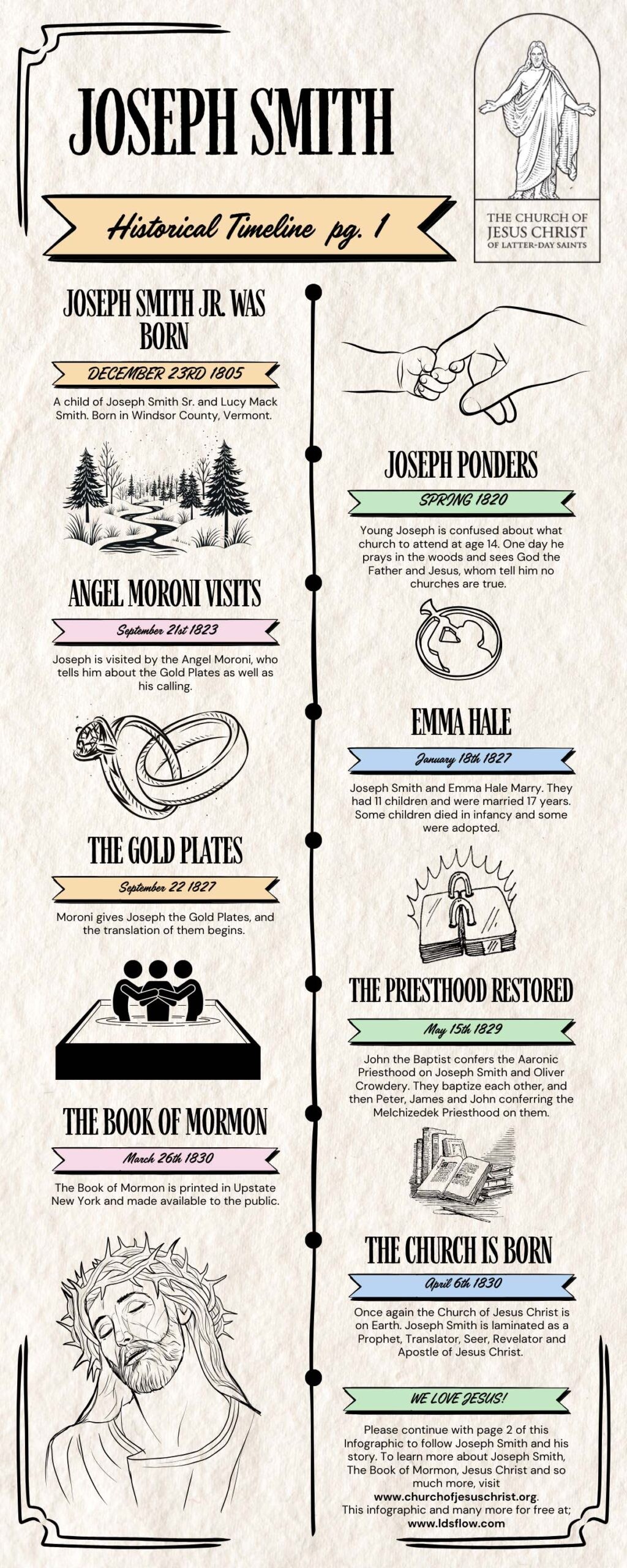 JOSEPH SMITH

Historical Timeline pg. 1

THE CHURCH OF JESUS CHRIST OF LATTER-DAY SAINTS

JOSEPH SMITH JR. WAS BORN

DECEMBER 23RD 1805

A child of Joseph Smith Sr. and Lucy Mack Smith. Born in Windsor County, Vermont.

JOSEPH PONDERS

SPRING 1820

Young Joseph is confused about what church to attend at age 14. One day he prays in the woods and sees God the Father and Jesus, whom tell him no churches are true.

ANGEL MORONI VISITS

September 21st 1823

Joseph is visited by the Angel Moroni, who tells him about the Gold Plates as well as his calling.

EMMA HALE

January 18th 1827

Joseph Smith and Emma Hale Marry. They had 11 children and were married 17 years. Some children died in infancy and some were adopted.

THE GOLD PLATES

September 22 1827

Moroni gives Joseph the Gold Plates, and the translation of them begins.

THE PRIESTHOOD RESTORED

May 15th 1829

John the Baptist confers the Aaronic Priesthood on Joseph Smith and Oliver Crowdery. They baptize each other, and then Peter, James and John conferring the Melchizedek Priesthood on them.

THE BOOK OF MORMON

March 26th 1830

The Book of Mormon is printed in Upstate New York and made available to the public.

THE CHURCH IS BORN

April 6th 1830

Once again the Church of Jesus Christ is on Earth. Joseph Smith is laminated as a Prophet, Translator, Seer, Revelator and Apostle of Jesus Christ.

WE LOVE JESUS!

Please continue with page 2 of this Infographic to follow Joseph Smith and his story. To learn more about Joseph Smith, The Book of Mormon, Jesus Christ and so much more, visit www.churchofjesuschrist.org. This infographic and many more for free at; www.ldsflow.com