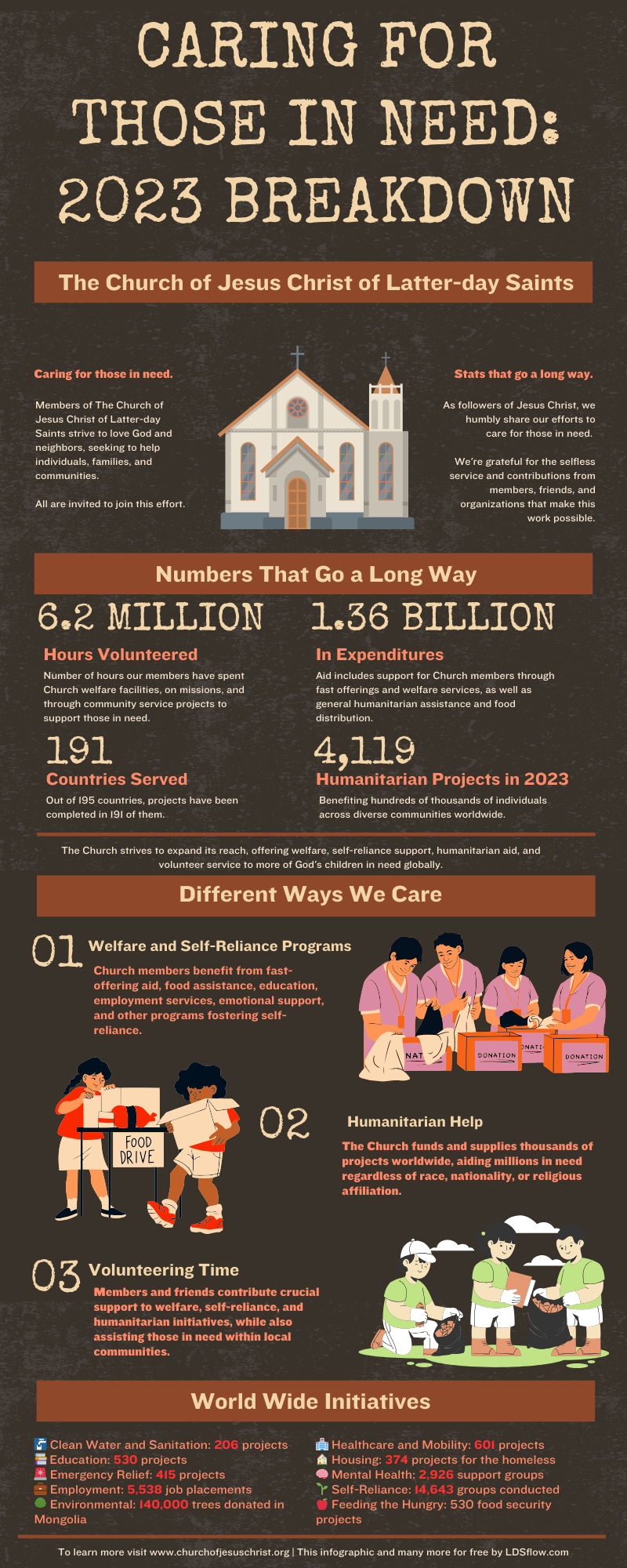 CARING FOR THOSE IN NEED: 2023 BREAKDOWN

The Church of Jesus Christ of Latter-day Saints

Caring for those in need.

Members of The Church of Jesus Christ of Latter-day Saints strive to love God and neighbors, seeking to help individuals, families, and communities.

All are invited to join this effort.

Stats that go a long way.

As followers of Jesus Christ, we humbly share our efforts to care for those in need.

We're grateful for the selfless service and contributions from members, friends, and organizations that make this work possible.

Numbers That Go a Long Way

6.2 MILLION

Hours Volunteered

Number of hours our members have spent Church welfare facilities, on missions, and through community service projects to support those in need.

1.36 BILLION

In Expenditures

Aid includes support for Church members through fast offerings and welfare services, as well as general humanitarian assistance and food distribution.

191

Countries Served

Out of 195 countries, projects have been completed in 191 of them.

4,119

Humanitarian Projects in 2023

Benefiting hundreds of thousands of individuals across diverse communities worldwide.

The Church strives to expand its reach, offering welfare, self-reliance support, humanitarian aid, and volunteer service to more of God's children in need globally.

Different Ways We Care

01 Welfare and Self-Reliance Programs

Church members benefit from fast-offering aid, food assistance, education, employment services, emotional support, and other programs fostering self-reliance.

NAT DONATION NATI DONATION

FOOD DRIVE

02 Humanitarian Help

The Church funds and supplies thousands of projects worldwide, aiding millions in need regardless of race, nationality, or religious affiliation.

03 Volunteering Time

Members and friends contribute crucial support to welfare, self-reliance, and humanitarian initiatives, while also assisting those in need within local communities.

World Wide Initiatives

Clean Water and Sanitation: 206 projects
Education: 530 projects
Emergency Relief: 415 projects
Employment: 5,538 job placements
Environmental: 140,000 trees donated in Mongolia

Healthcare and Mobility: 601 projects
Housing: 374 projects for the homeless
Mental Health: 2,926 support groups
Self-Reliance: 14,643 groups conducted
Feeding the Hungry: 530 food security projects

To learn more visit www.churchofjesuschrist.org | This infographic and many more for free by LDSflow.com